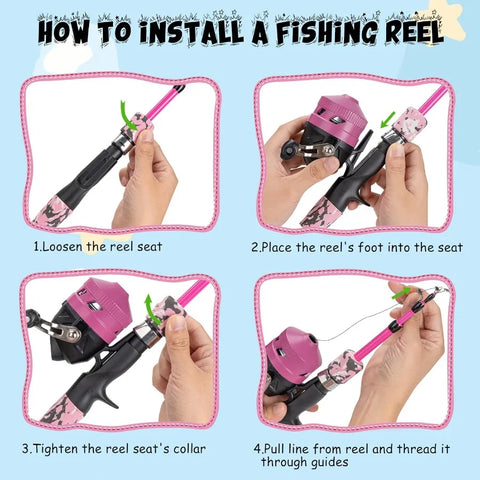 HOW TO INSTALL A FISHING REEL

1.Loosen the reel seat

2.Place the reel's foot into the seat

3.Tighten the reel seat's collar

4.Pull line from reel and thread it through guides