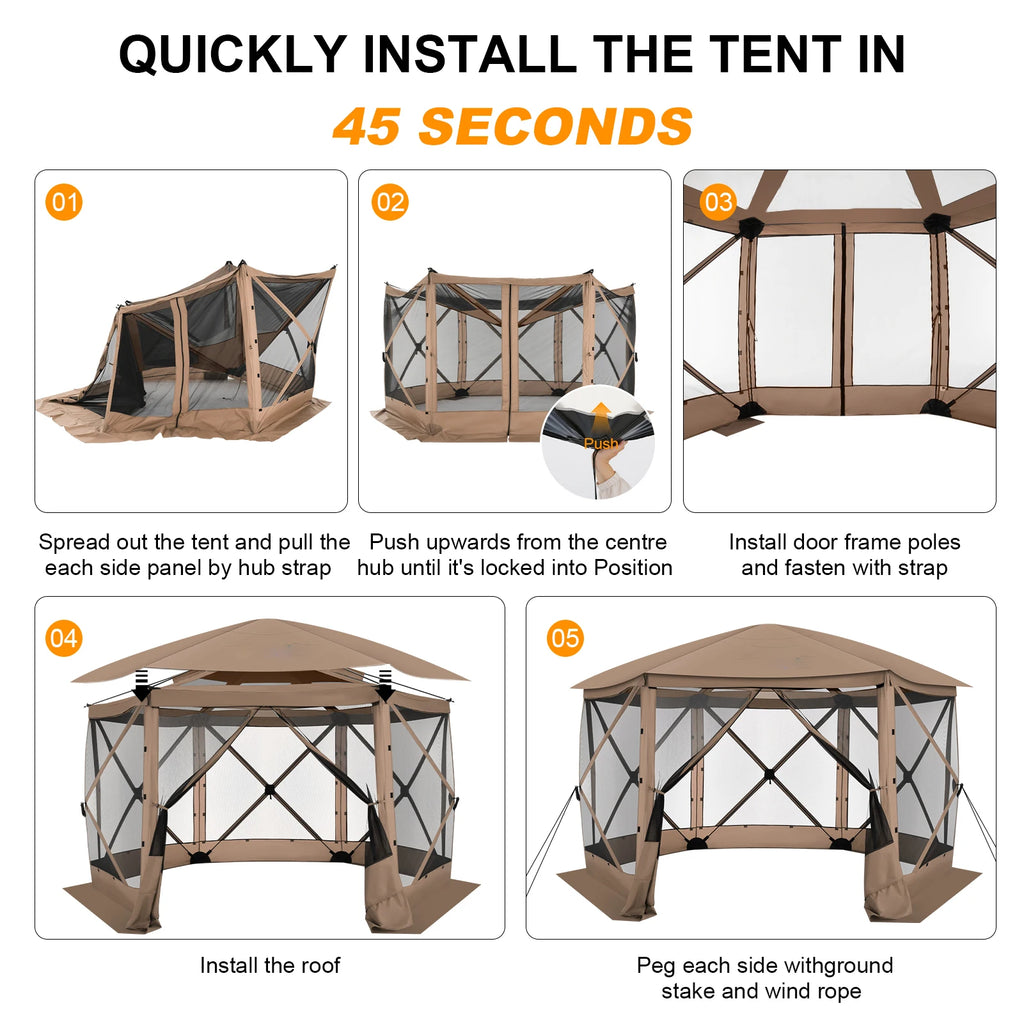 QUICKLY INSTALL THE TENT IN
45 SECONDS

01

Spread out the tent and pull the each side panel by hub strap

02

Push

Push upwards from the centre hub until it's locked into Position

03

Install door frame poles and fasten with strap

04

Install the roof

05

Peg each side withground stake and wind rope