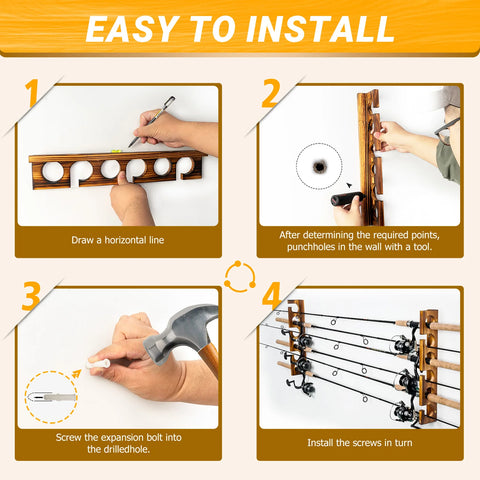 EASY TO INSTALL

1

Draw a horizontal line

2

After determining the required points, punchholes in the wall with a tool.

3

Screw the expansion bolt into the drilledhole.

4

Install the screws in turn